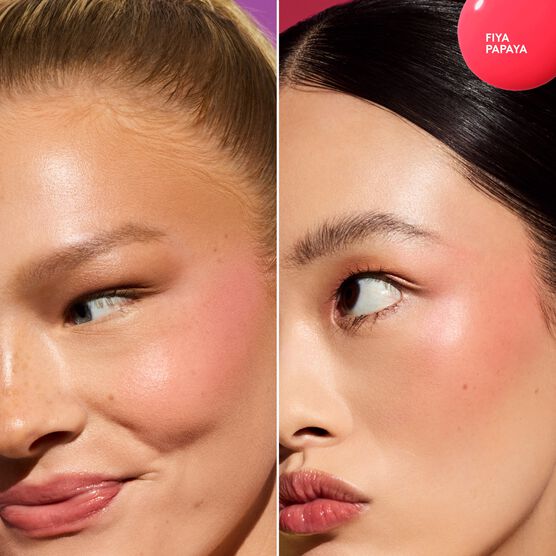 FIYA PAPAYA